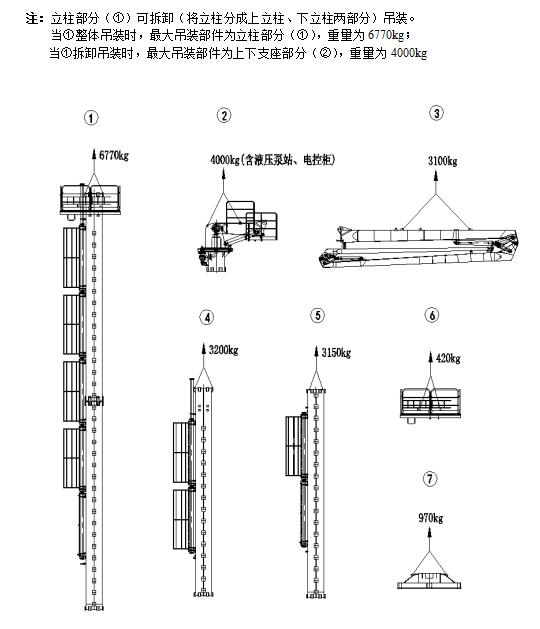 注：立柱部分（①）可拆卸（将立柱分成上立柱、下立柱两部分）吊装。
当①整体吊装时，最大吊装部件为立柱部分（①），重量为 6770kg；
当①拆卸吊装时，最大吊装部件为上下支座部分（②），重量为 4000kg

①
6770kg

②
4000kg(含液压泵站、电控柜)

③
3100kg

④
3200kg

⑤
3150kg

⑥
420kg

⑦
970kg